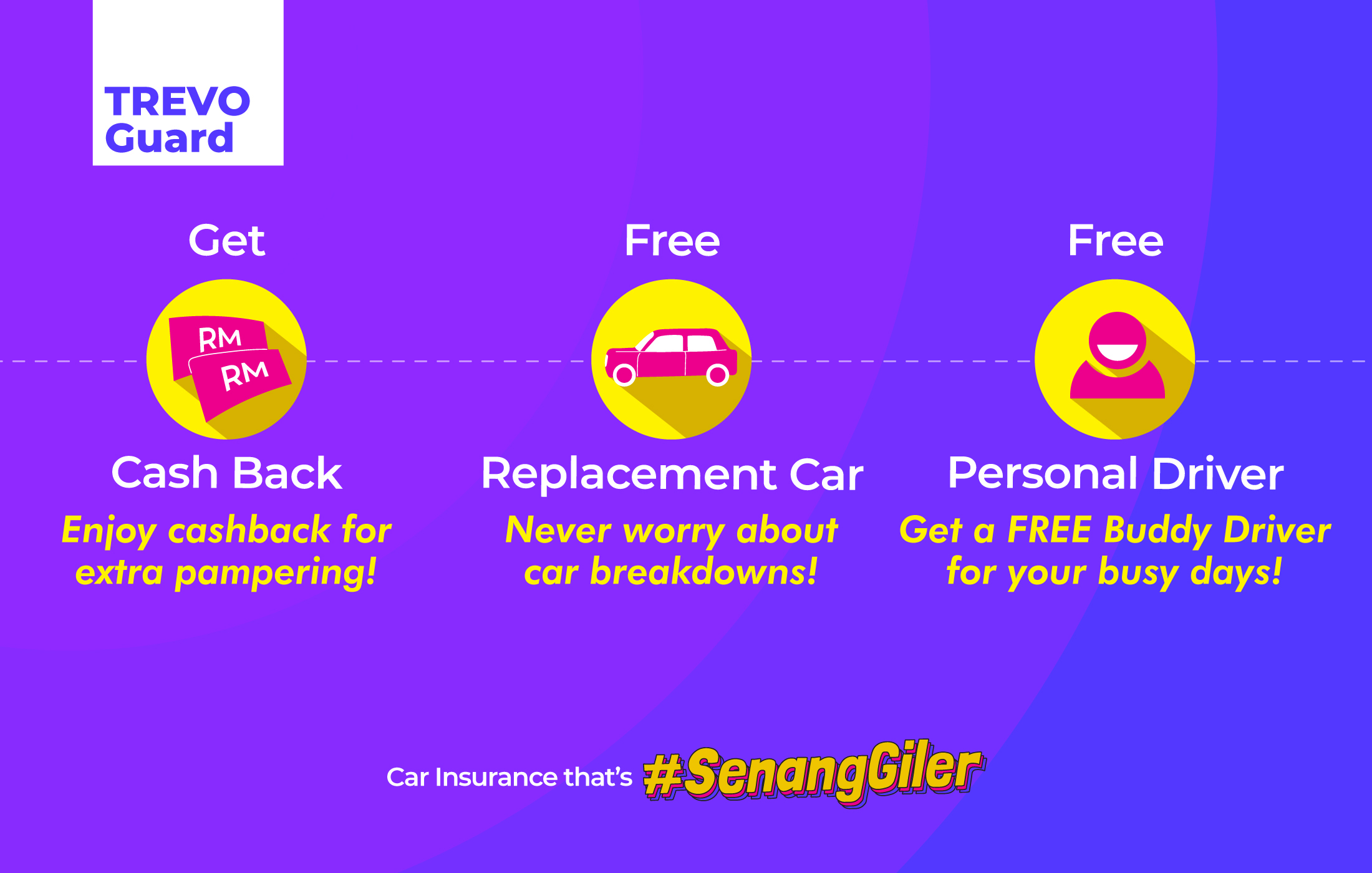 TREVO Guard

Get

RM
RM

Cash Back

Enjoy cashback for extra pampering!

Free

Replacement Car

Never worry about car breakdowns!

Free

Personal Driver

Get a FREE Buddy Driver for your busy days!

Car Insurance that's #SenangGiler